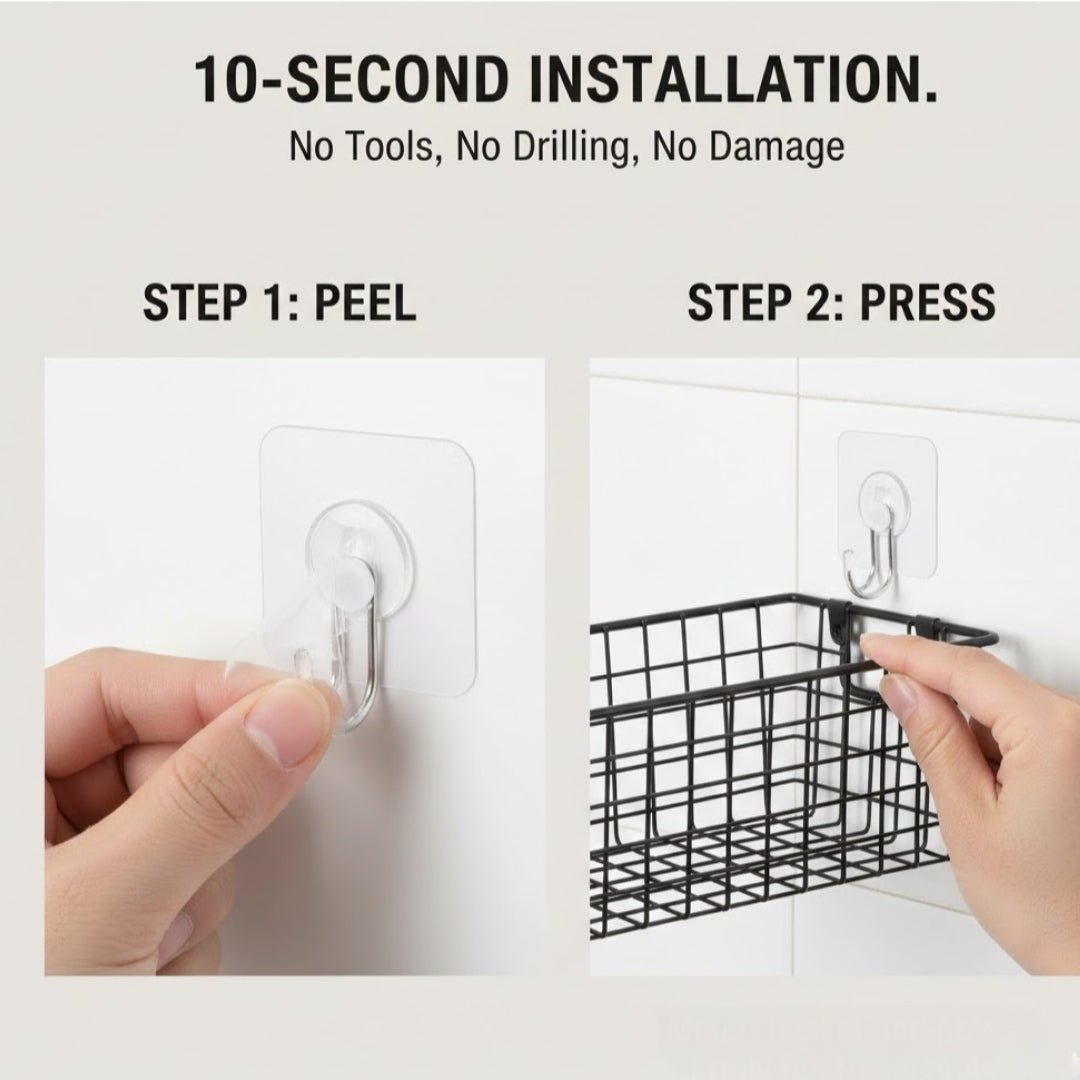 10-SECOND INSTALLATION.
No Tools, No Drilling, No Damage

STEP 1: PEEL

STEP 2: PRESS