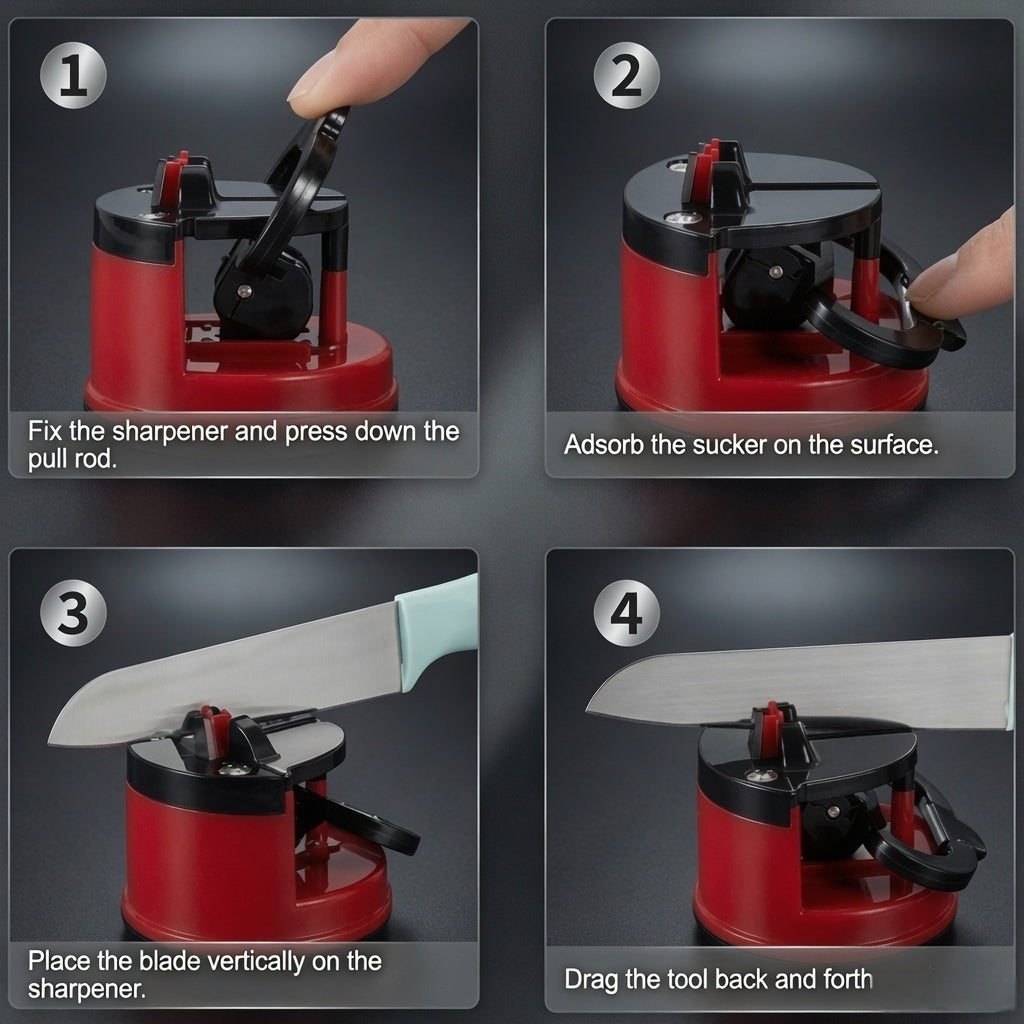 1

Fix the sharpener and press down the pull rod.

2

Adsorb the sucker on the surface.

3

Place the blade vertically on the sharpener.

4

Drag the tool back and forth